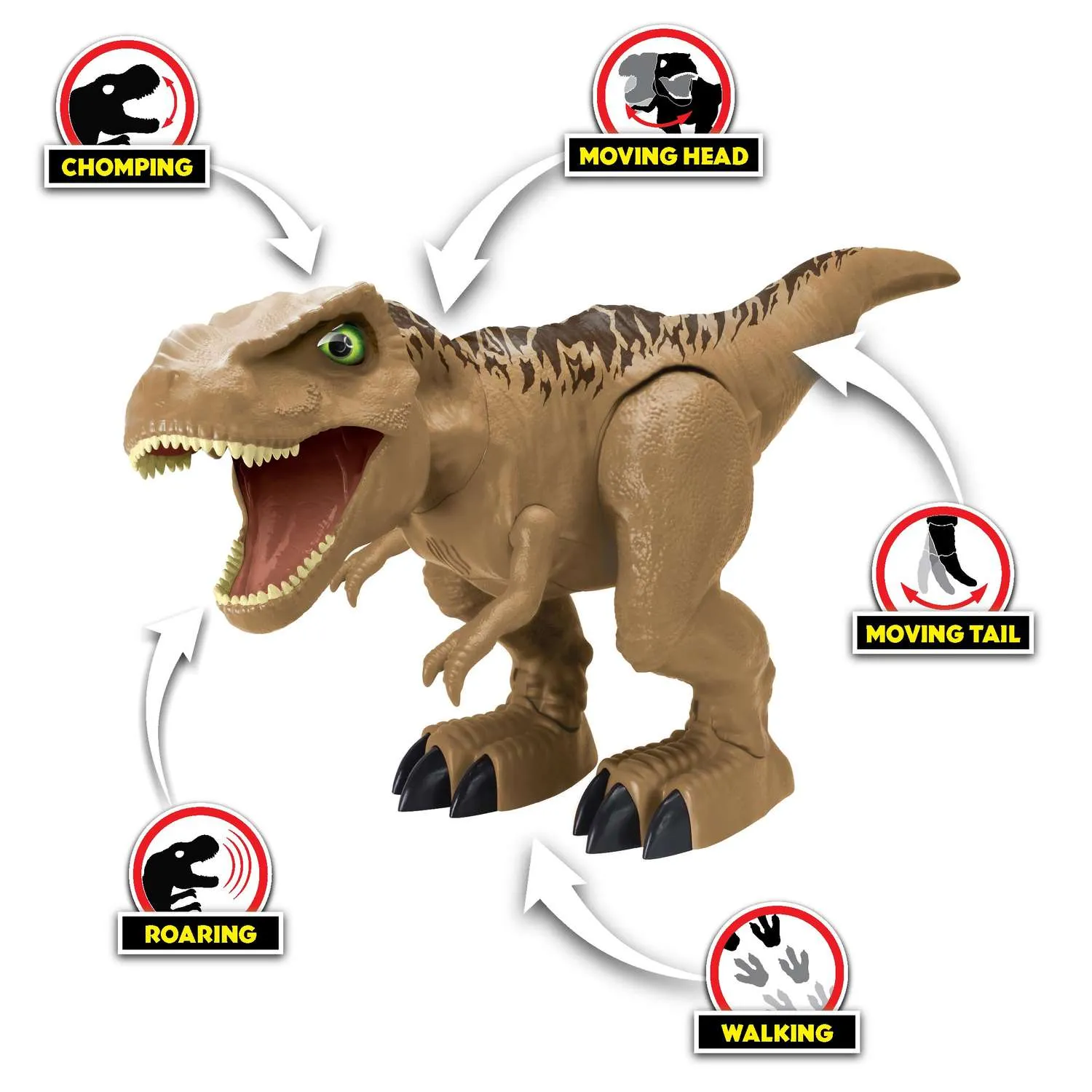 CHOMPING

MOVING HEAD

MOVING TAIL

ROARING

WALKING